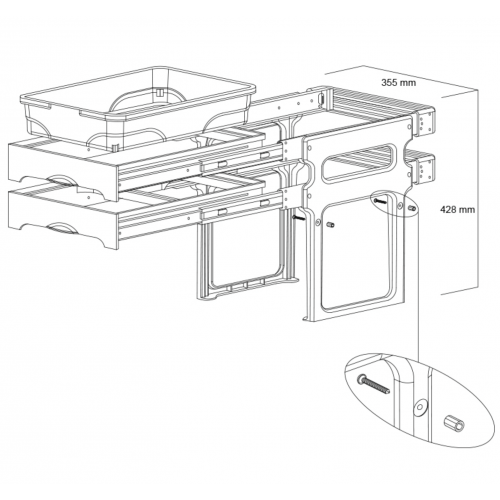 355 mm

428 mm