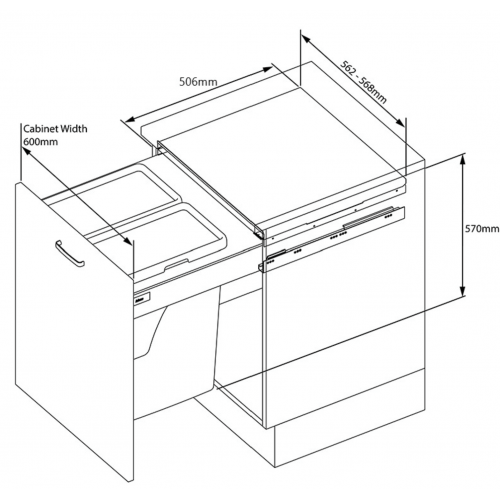 506mm

562 - 568mm

Cabinet Width
600mm

570mm