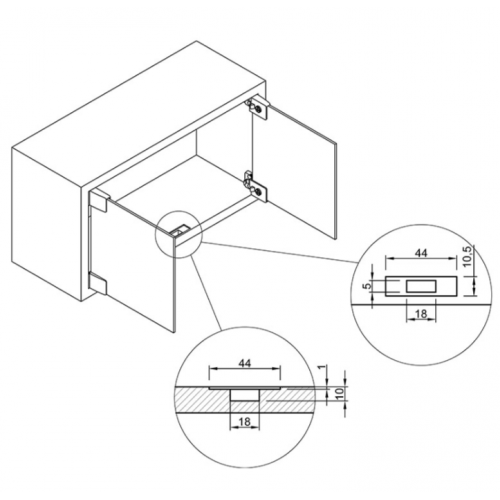 44
10,5
5
18
44
1
10
18